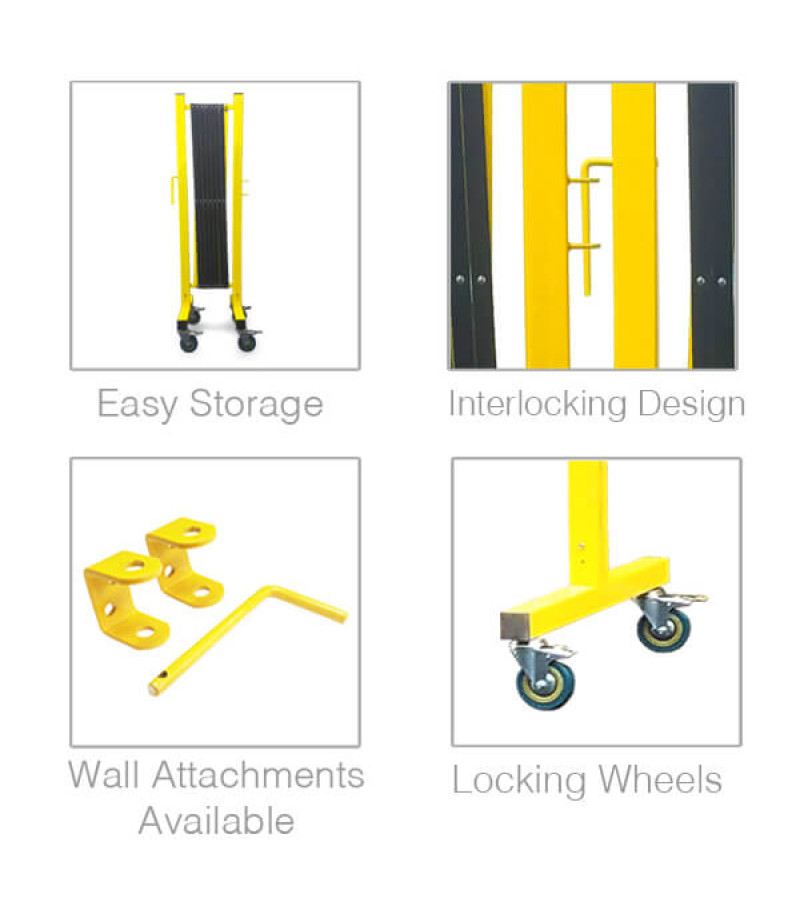 Easy Storage

Interlocking Design

Wall Attachments Available

Locking Wheels